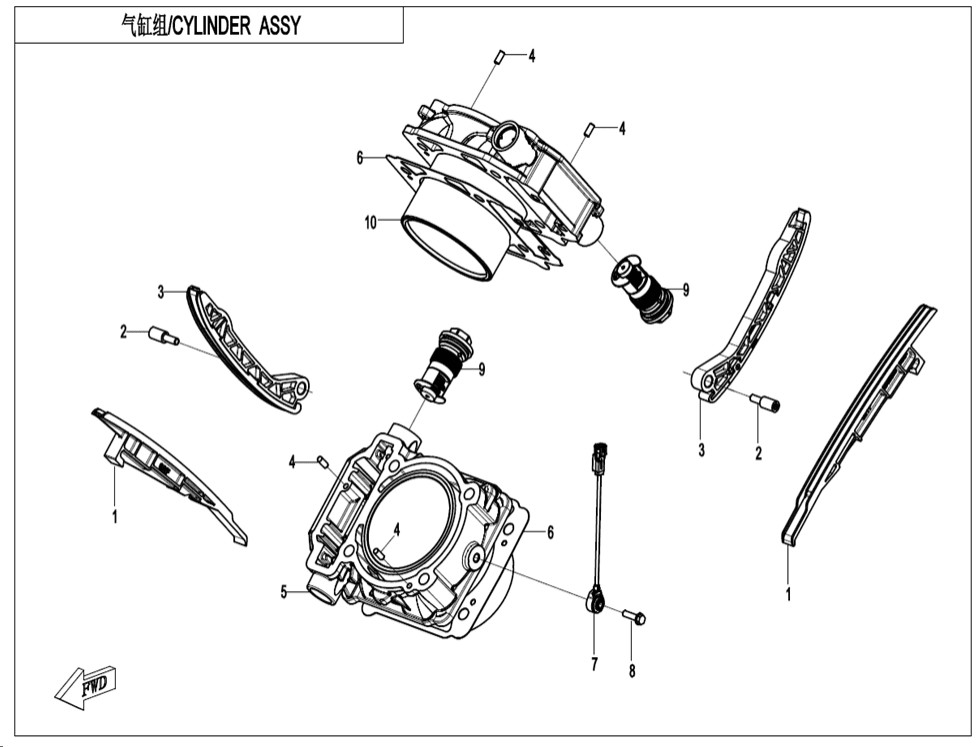 气缸组/CYLINDER ASSY

4
4
6
10
9
3
2
9
3
2
1
4
4
6
5
7
8
1
FWD