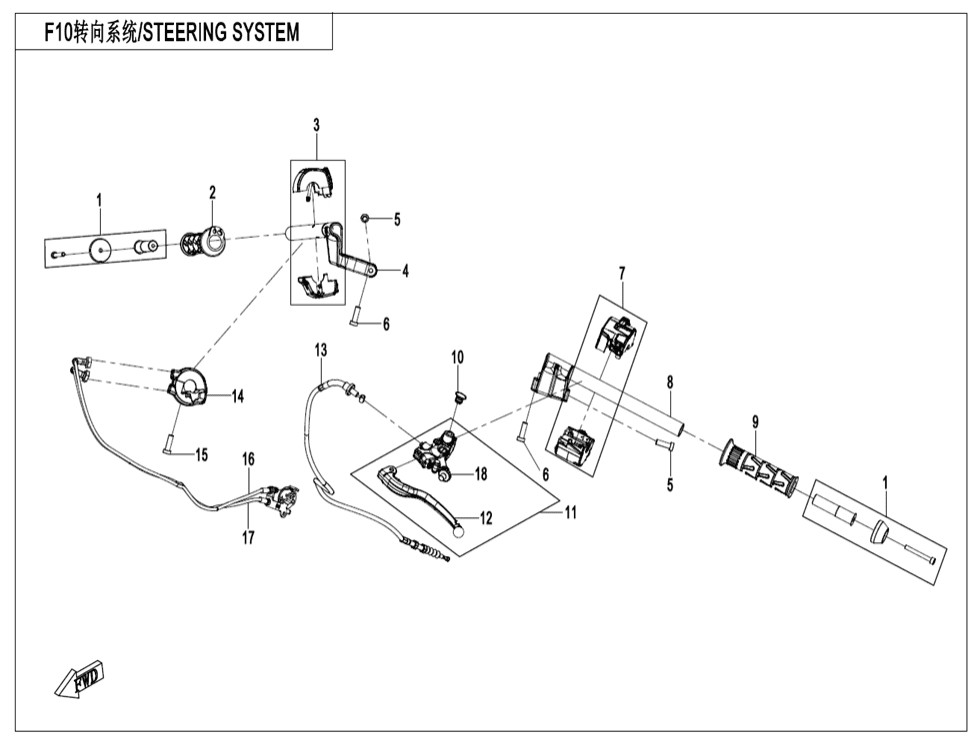 F10转向系统/STEERING SYSTEM

3
1
2
5
4
6
7
13
10
8
14
9
15
16
18
6
5
1
12
11
17
FWD